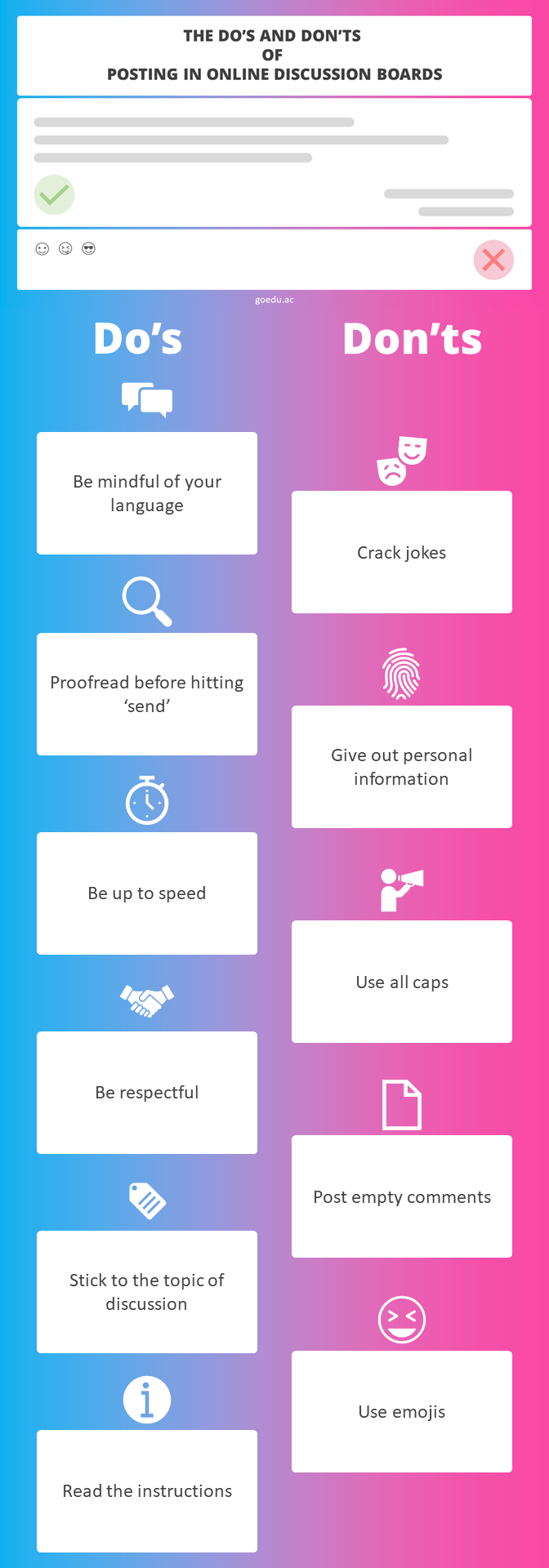 THE DO'S AND DON'TS
OF
POSTING IN ONLINE DISCUSSION BOARDS

goedu.ac

Do's

Be mindful of your language

Proofread before hitting 'send'

Be up to speed

Be respectful

Stick to the topic of discussion

Read the instructions

Don'ts

Crack jokes

Give out personal information

Use all caps

Post empty comments

Use emojis